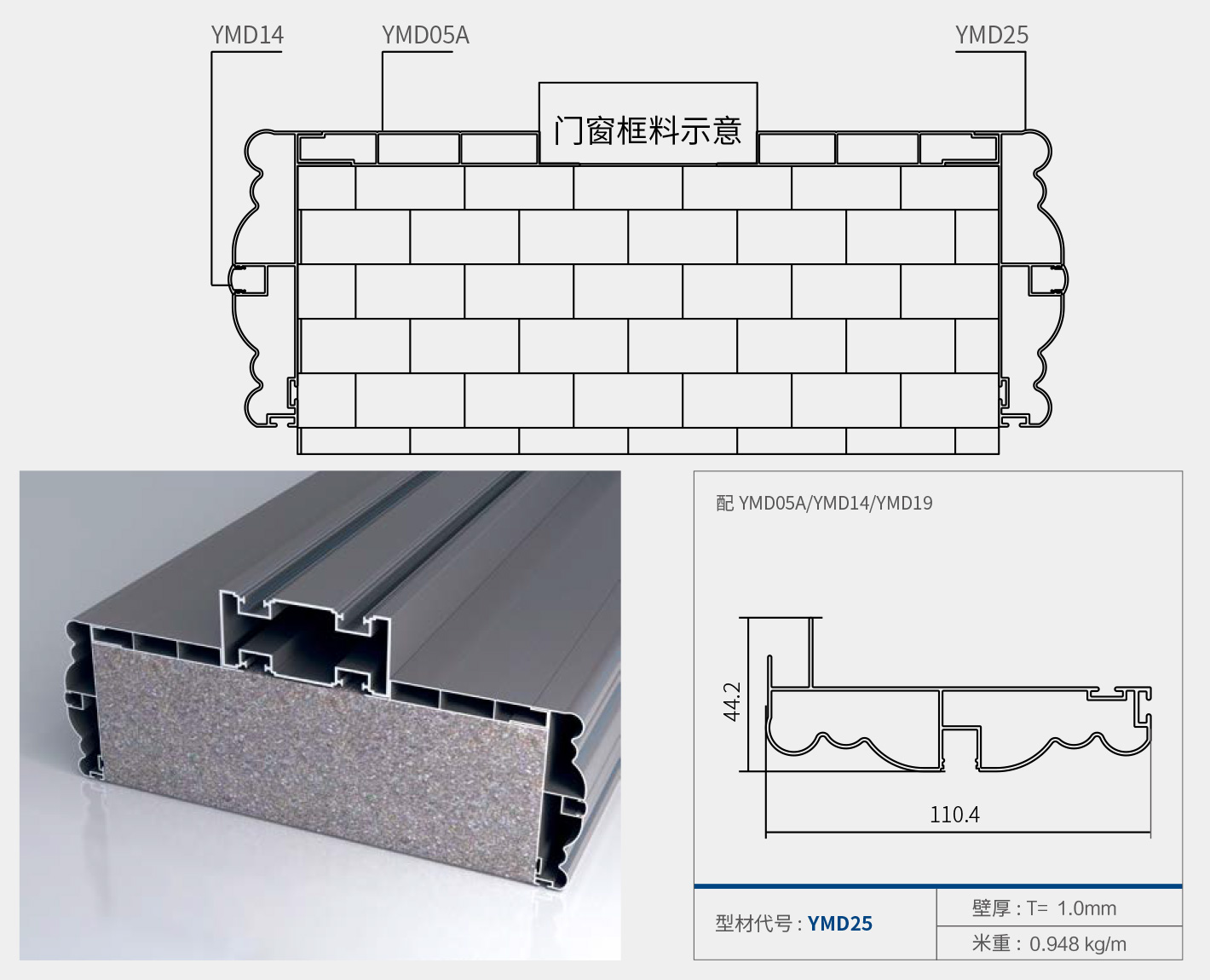 YMD14 YMD05A YMD25

门窗框料示意

配 YMD05A/YMD14/YMD19

44.2

110.4

型材代号 : YMD25

壁厚 : T= 1.0mm

米重 : 0.948 kg/m